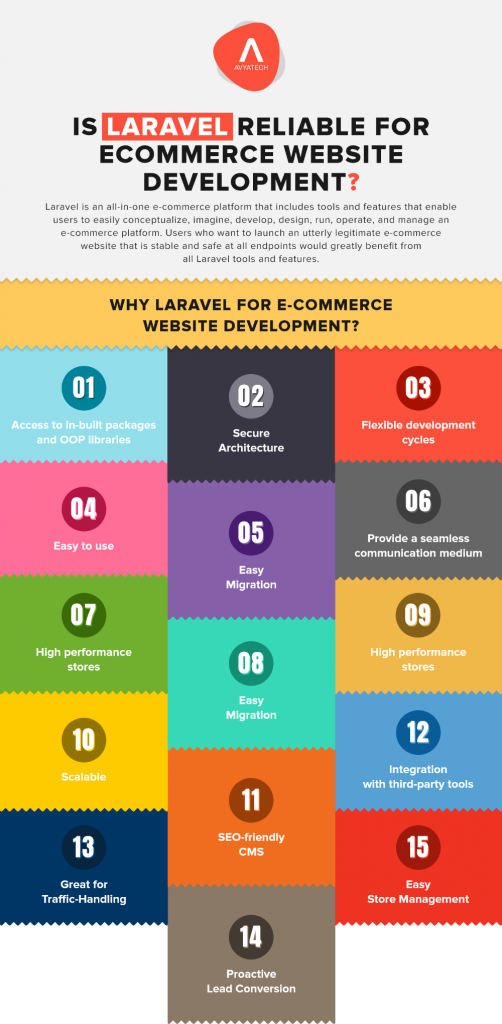 AVYATECH

IS LARAVEL RELIABLE FOR ECOMMERCE WEBSITE DEVELOPMENT?

Laravel is an all-in-one e-commerce platform that includes tools and features that enable users to easily conceptualize, imagine, develop, design, run, operate, and manage an e-commerce platform. Users who want to launch an utterly legitimate e-commerce website that is stable and safe at all endpoints would greatly benefit from all Laravel tools and features.

WHY LARAVEL FOR E-COMMERCE WEBSITE DEVELOPMENT?

01
Access to in-built packages and OOP libraries

02
Secure Architecture

03
Flexible development cycles

04
Easy to use

05
Easy Migration

06
Provide a seamless communication medium

07
High performance stores

08
Easy Migration

09
High performance stores

10
Scalable

11
SEO-friendly CMS

12
Integration with third-party tools

13
Great for Traffic-Handling

14
Proactive Lead Conversion

15
Easy Store Management